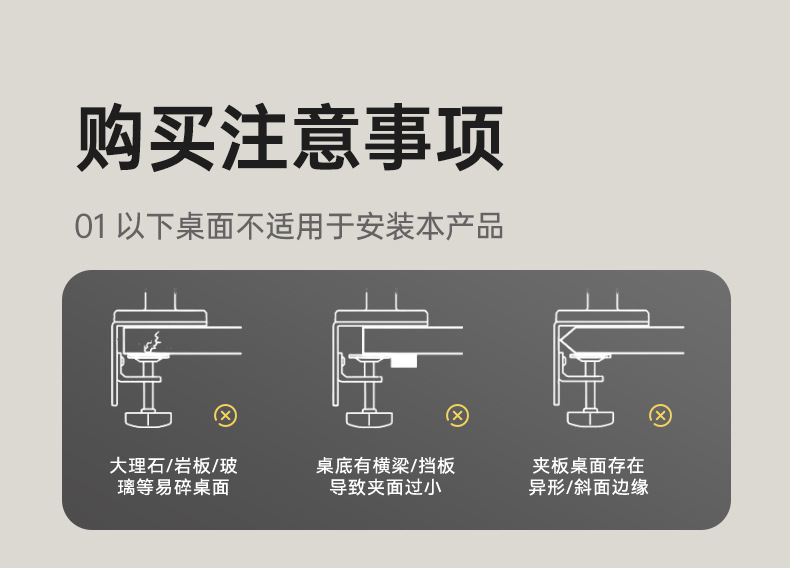 购买注意事项

01 以下桌面不适用于安装本产品

大理石/岩板/玻璃等易碎桌面

桌底有横梁/挡板导致夹面过小

夹板桌面存在异形/斜面边缘