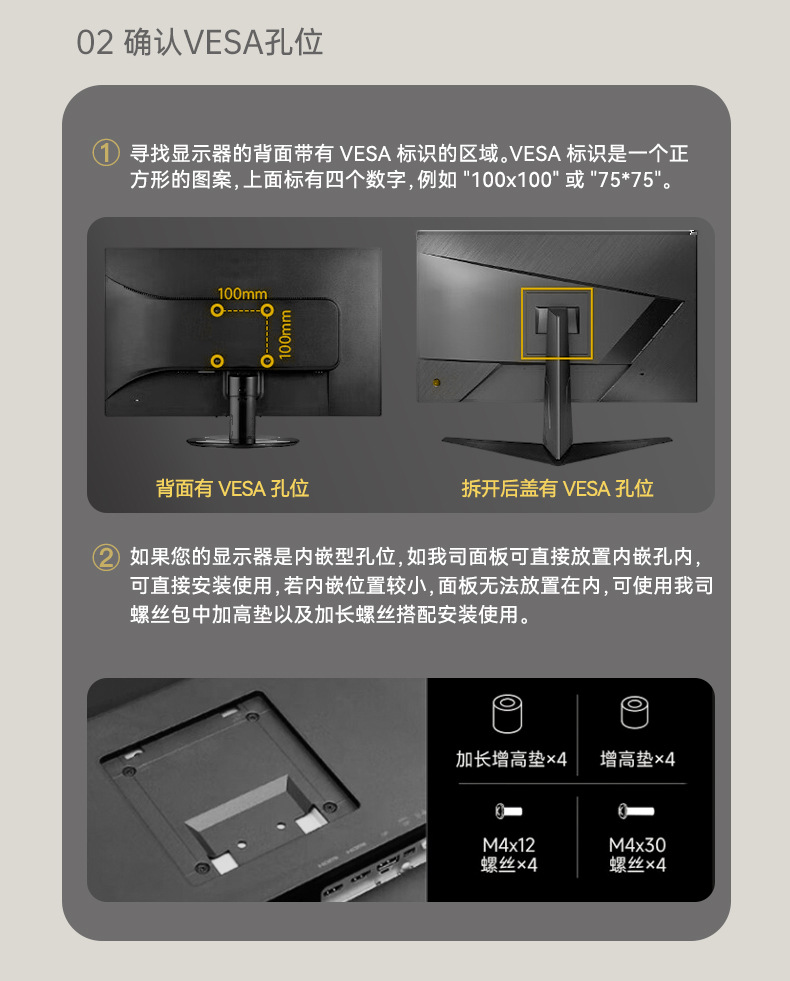 02 确认VESA孔位

① 寻找显示器的背面带有 VESA 标识的区域。VESA 标识是一个正方形的图案，上面标有四个数字，例如 "100x100" 或 "75*75"。

100mm
100mm

背面有 VESA 孔位

拆开后盖有 VESA 孔位

② 如果您的显示器是内嵌型孔位，如我司面板可直接放置内嵌孔内，可直接安装使用，若内嵌位置较小，面板无法放置在内，可使用我司螺丝包中加高垫以及加长螺丝搭配安装使用。

加长增高垫×4

增高垫×4

M4x12
螺丝×4

M4x30
螺丝×4