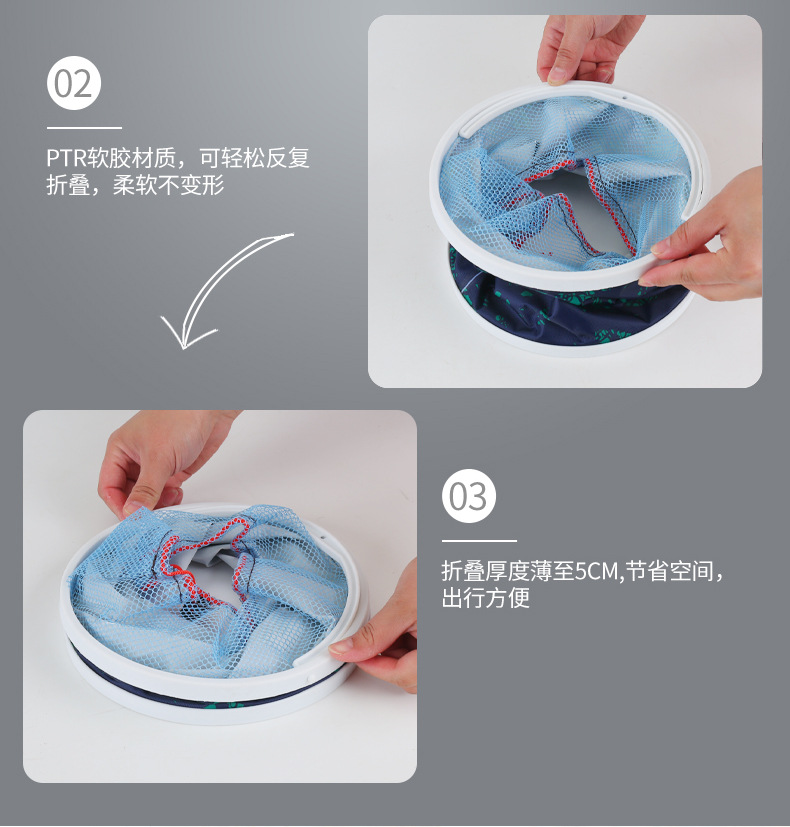 02

PTR软胶材质，可轻松反复折叠，柔软不变形

03

折叠厚度薄至5CM,节省空间，出行方便