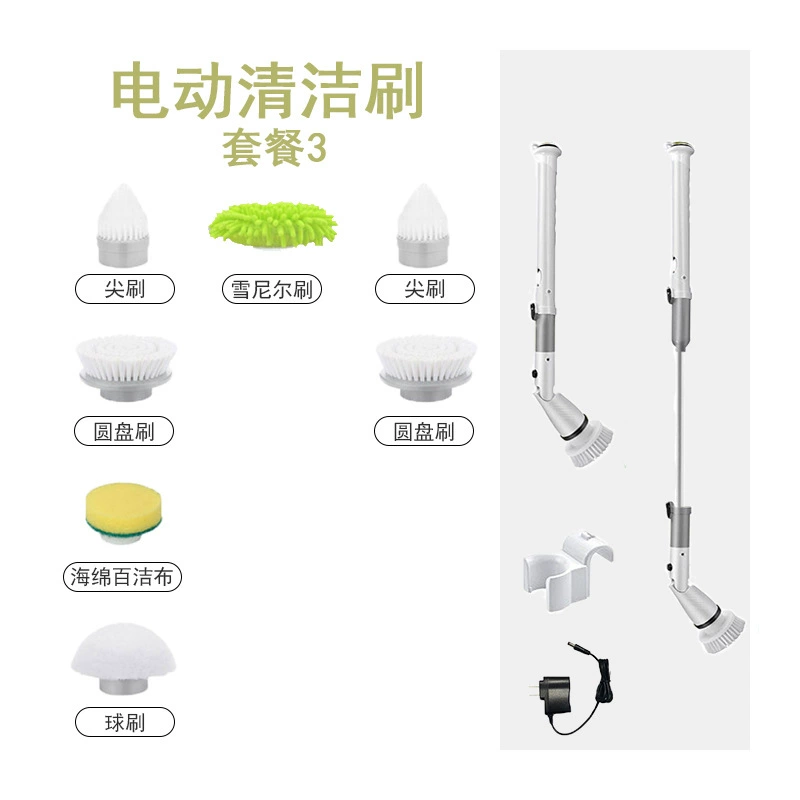 电动清洁刷
套餐3

尖刷

雪尼尔刷

尖刷

圆盘刷

圆盘刷

海绵百洁布

球刷