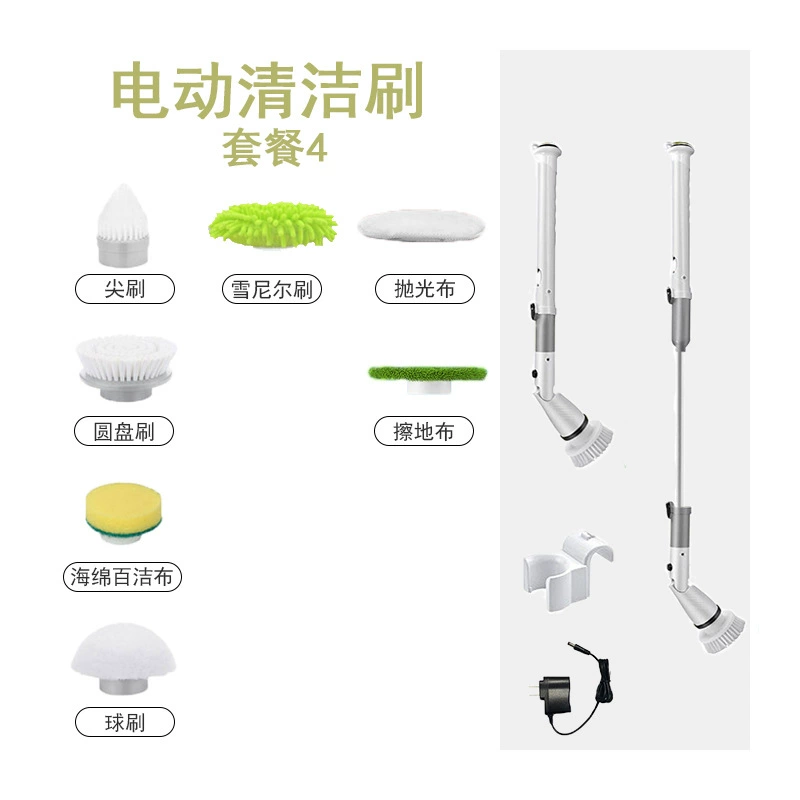 电动清洁刷
套餐4

尖刷

雪尼尔刷

抛光布

圆盘刷

擦地布

海绵百洁布

球刷