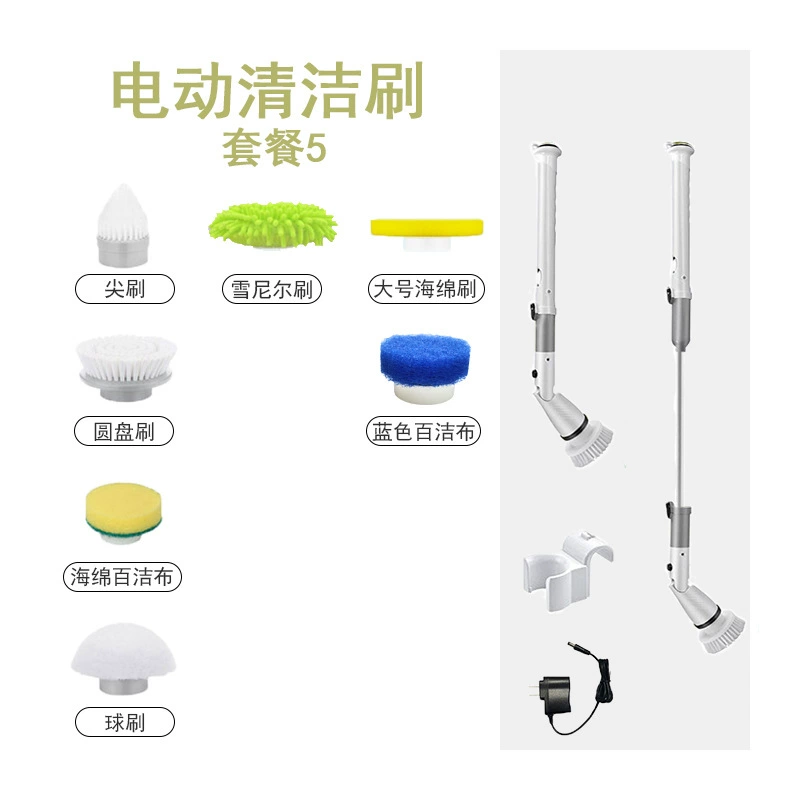 电动清洁刷
套餐5

尖刷

雪尼尔刷

大号海绵刷

圆盘刷

蓝色百洁布

海绵百洁布

球刷