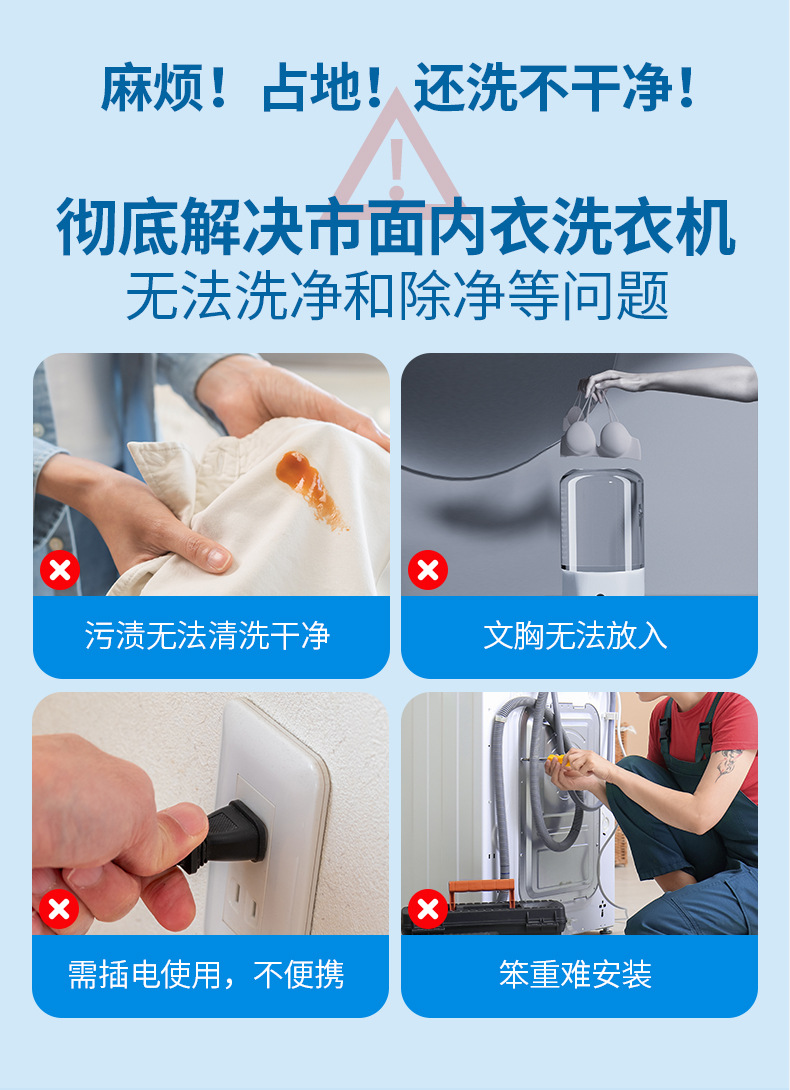 麻烦！占地！还洗不干净！

彻底解决市面内衣洗衣机
无法洗净和除净等问题

污渍无法清洗干净

文胸无法放入

需插电使用，不便携

笨重难安装