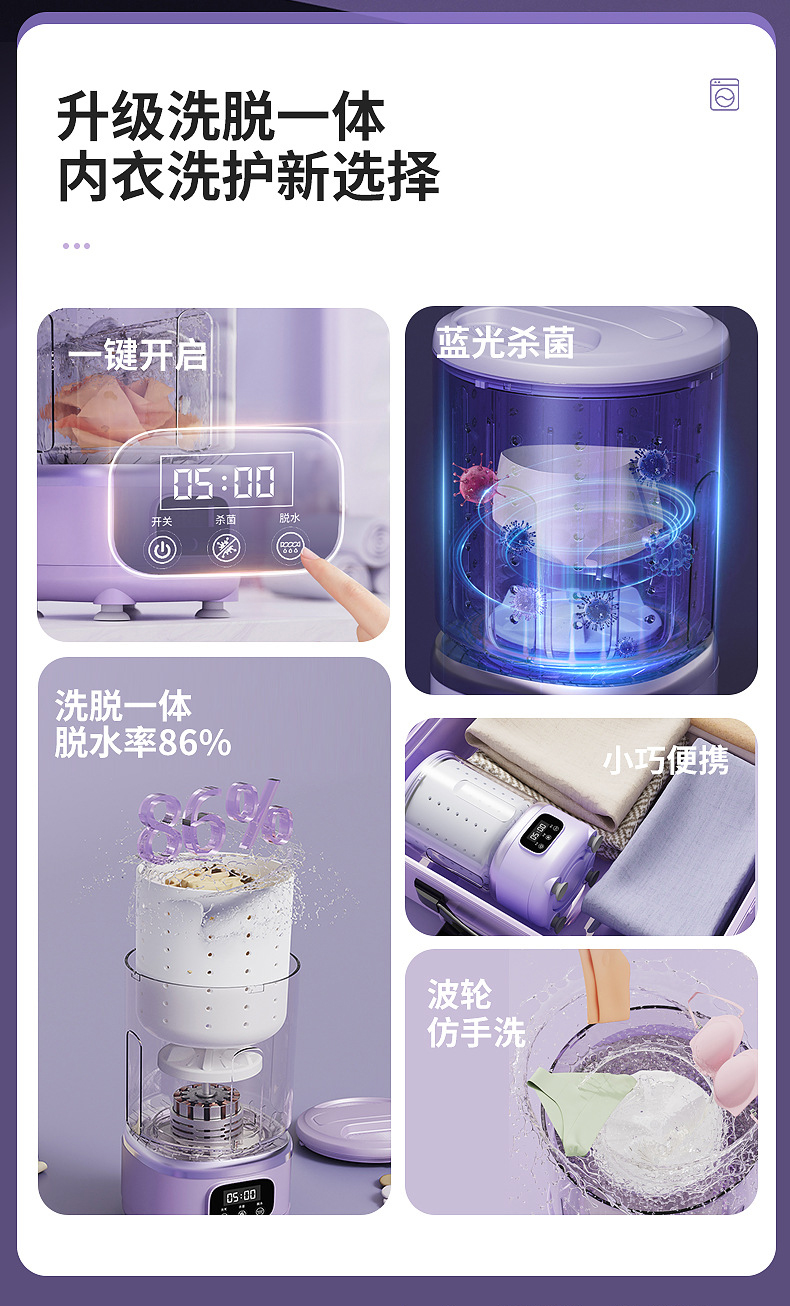 升级洗脱一体
内衣洗护新选择

一键开启

05:00

开关 杀菌 脱水

蓝光杀菌

洗脱一体
脱水率86%

86%

05:00

小巧便携

波轮
仿手洗