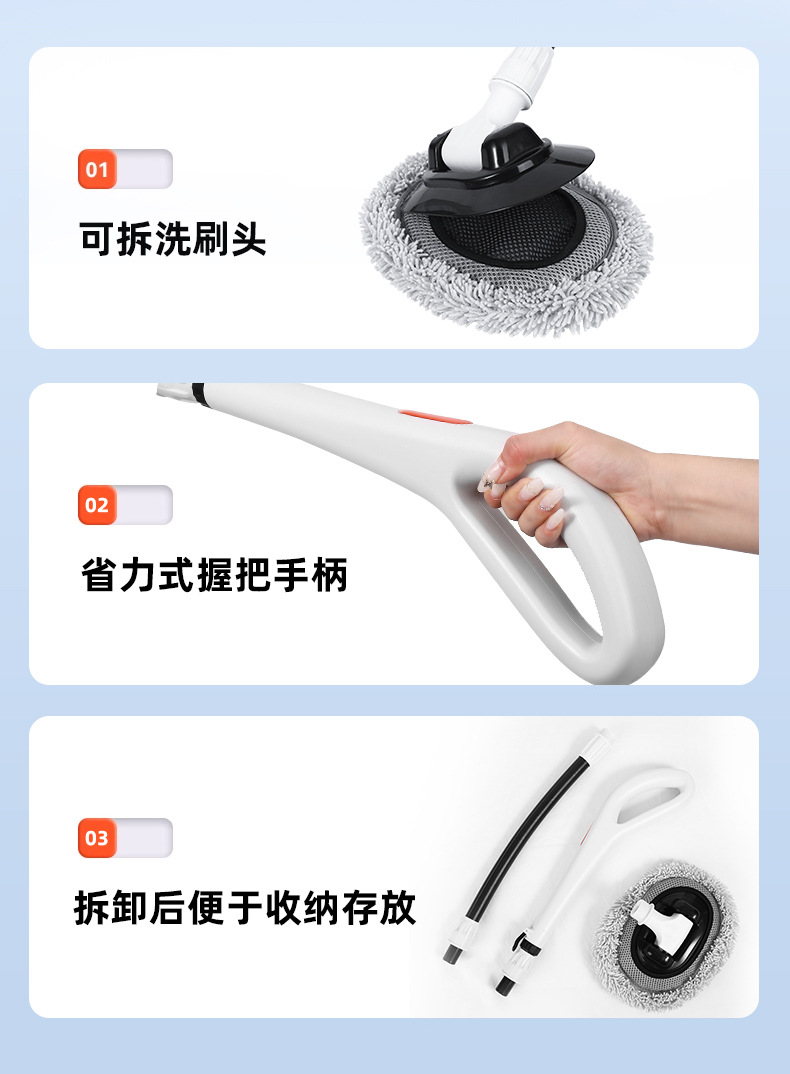 01

可拆洗刷头

02

省力式握把手柄

03

拆卸后便于收纳存放